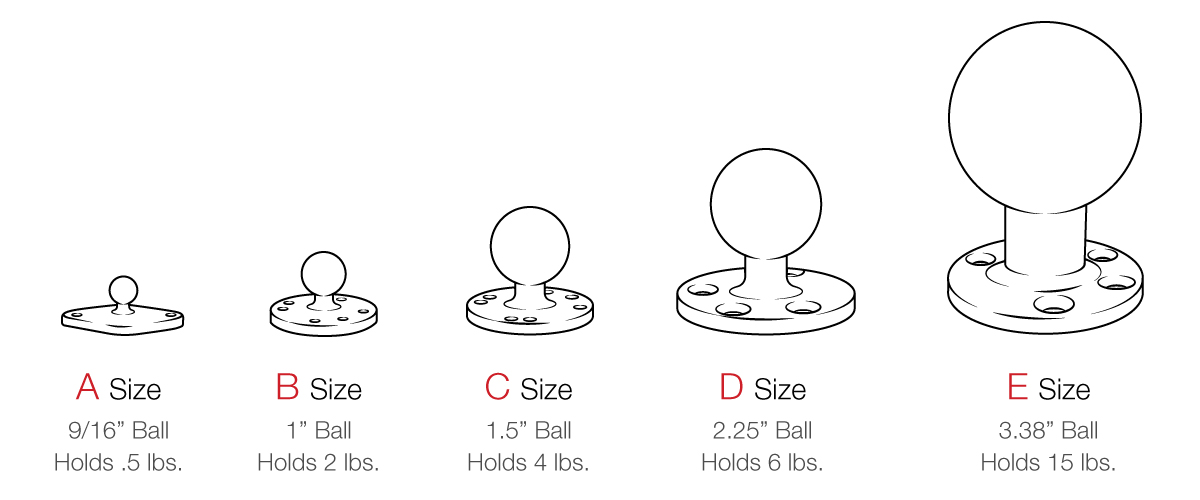 A Size
9/16” Ball
Holds .5 lbs.

B Size
1” Ball
Holds 2 lbs.

C Size
1.5” Ball
Holds 4 lbs.

D Size
2.25” Ball
Holds 6 lbs.

E Size
3.38” Ball
Holds 15 lbs.